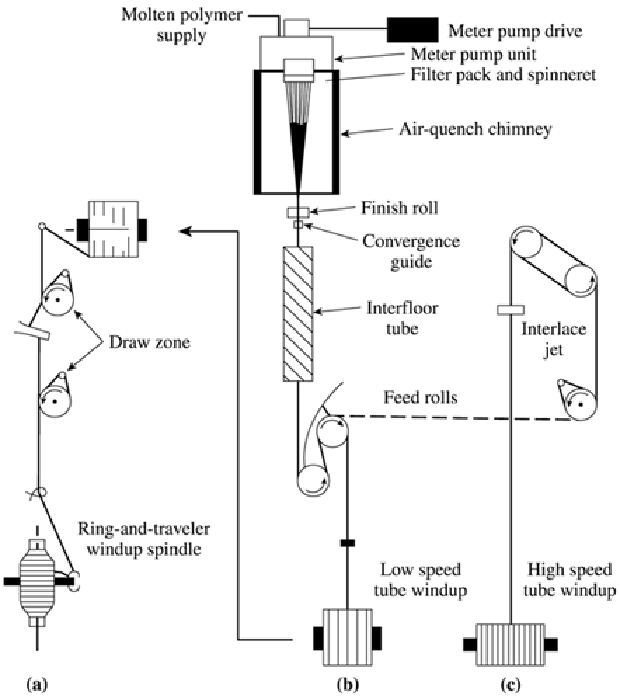 Molten polymer supply

Meter pump drive

Meter pump unit

Filter pack and spinneret

Air-quench chimney

Finish roll

Convergence guide

Interfloor tube

Draw zone

Interlace jet

Feed rolls

Ring-and-traveler windup spindle

Low speed tube windup

High speed tube windup

(a)

(b)

(c)